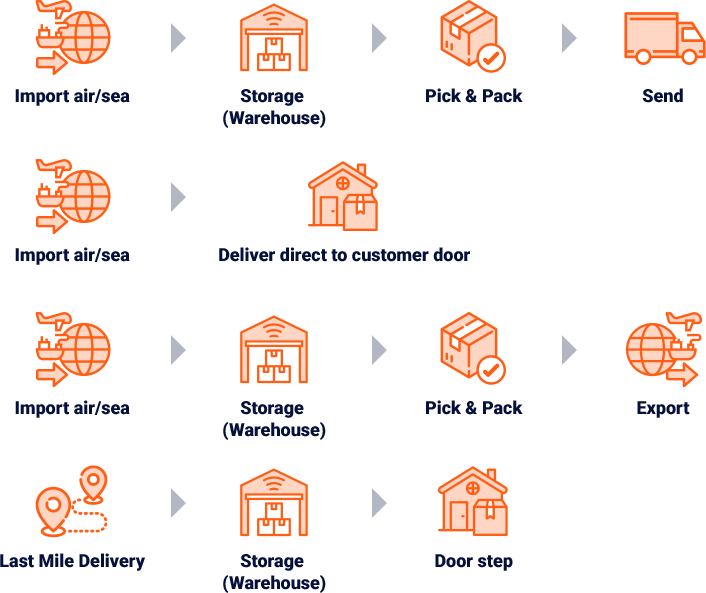 Import air/sea

Storage (Warehouse)

Pick & Pack

Send

Import air/sea

Deliver direct to customer door

Import air/sea

Storage (Warehouse)

Pick & Pack

Export

Last Mile Delivery

Storage (Warehouse)

Door step